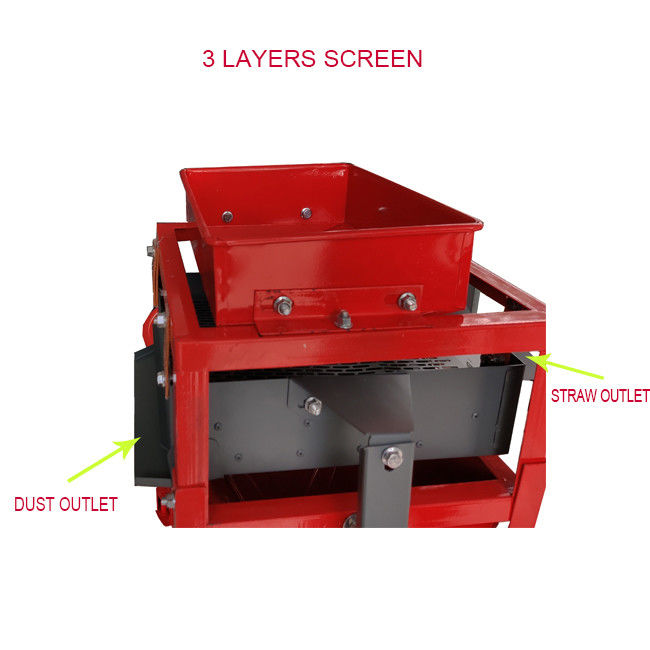 3 LAYERS SCREEN

STRAW OUTLET

DUST OUTLET